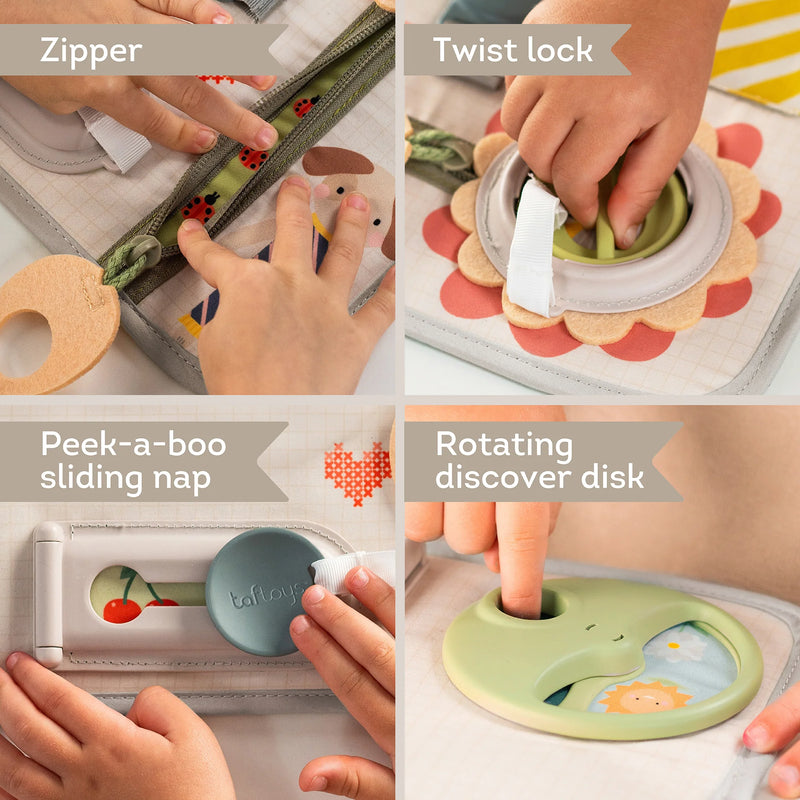 Zipper

Twist lock

Peek-a-boo sliding nap

taftoys

Rotating discover disk