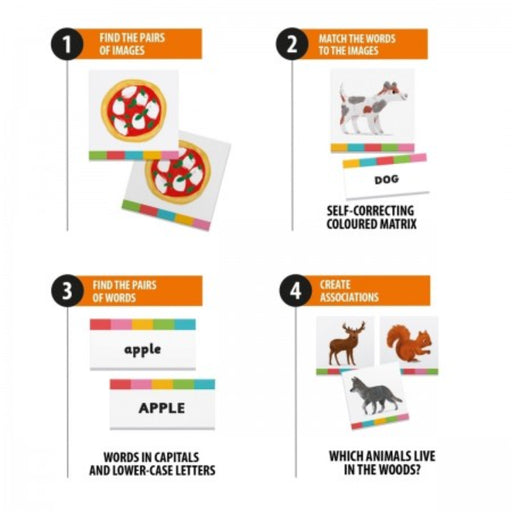 1
FIND THE PAIRS OF IMAGES

2
MATCH THE WORDS TO THE IMAGES

DOG

SELF-CORRECTING COLOURED MATRIX

3
FIND THE PAIRS OF WORDS

apple

APPLE

WORDS IN CAPITALS AND LOWER-CASE LETTERS

4
CREATE ASSOCIATIONS

WHICH ANIMALS LIVE IN THE WOODS?