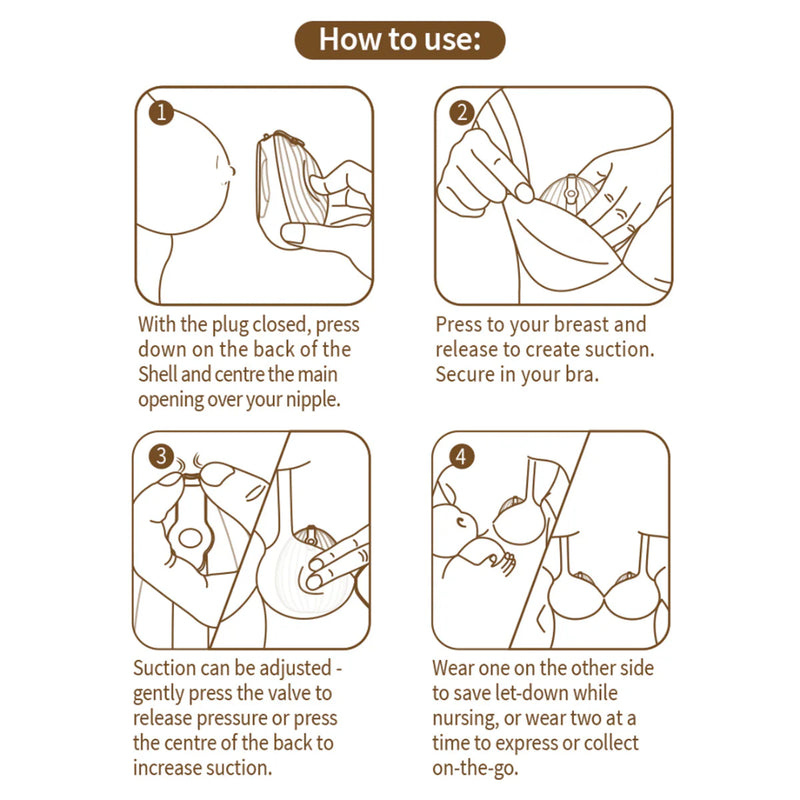 How to use:

1

With the plug closed, press down on the back of the Shell and centre the main opening over your nipple.

2

Press to your breast and release to create suction. Secure in your bra.

3

Suction can be adjusted - gently press the valve to release pressure or press the centre of the back to increase suction.

4

Wear one on the other side to save let-down while nursing, or wear two at a time to express or collect on-the-go.