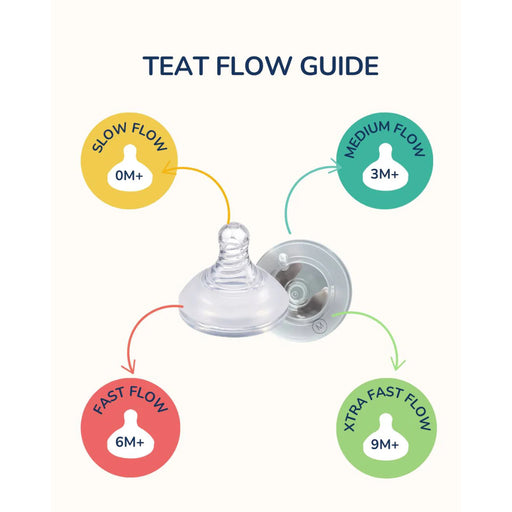 TEAT FLOW GUIDE

SLOW FLOW
0M+

MEDIUM FLOW
3M+

M

FAST FLOW
6M+

XTRA FAST FLOW
9M+